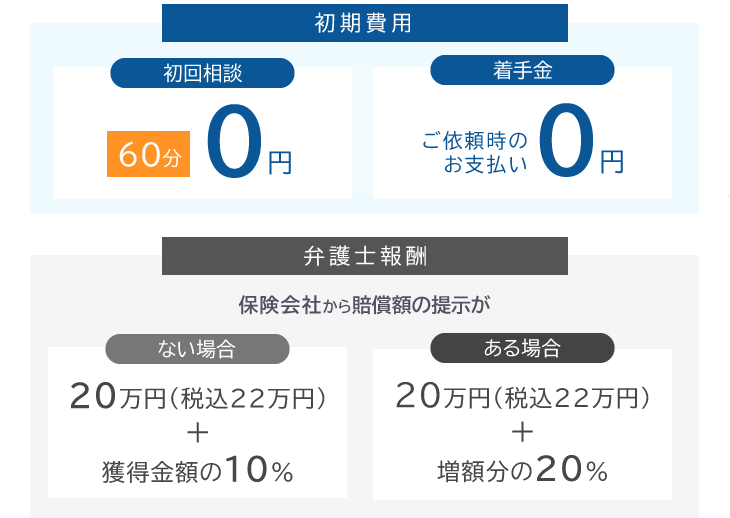 初期費用

初回相談

60分 0円

着手金

ご依頼時のお支払い 0円

弁護士報酬

保険会社から賠償額の提示が

ない場合

20万円（税込22万円）
＋
獲得金額の10％

ある場合

20万円（税込22万円）
＋
増額分の20％